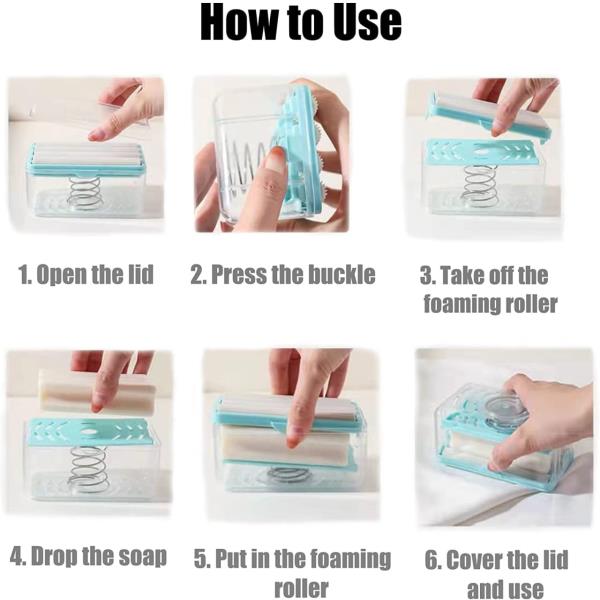 How to Use

1. Open the lid

2. Press the buckle

3. Take off the foaming roller

4. Drop the soap

5. Put in the foaming roller

6. Cover the lid and use