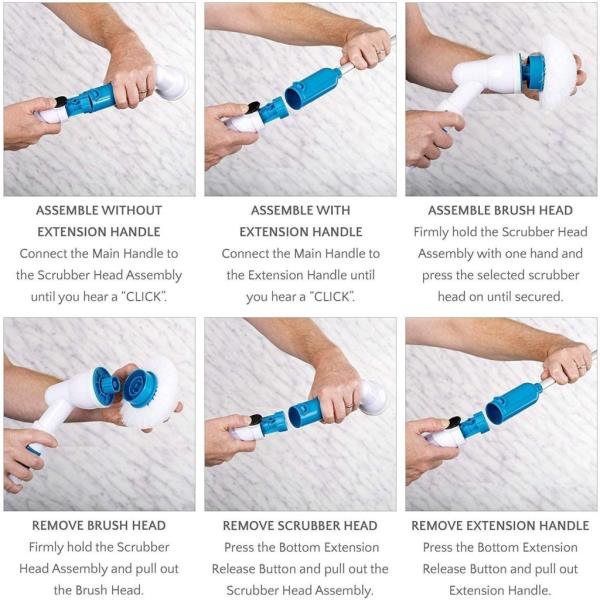 ASSEMBLE WITHOUT EXTENSION HANDLE
Connect the Main Handle to the Scrubber Head Assembly until you hear a "CLICK".

ASSEMBLE WITH EXTENSION HANDLE
Connect the Main Handle to the Extension Handle until you hear a "CLICK".

ASSEMBLE BRUSH HEAD
Firmly hold the Scrubber Head Assembly with one hand and press the selected scrubber head on until secured.

REMOVE BRUSH HEAD
Firmly hold the Scrubber Head Assembly and pull out the Brush Head.

REMOVE SCRUBBER HEAD
Press the Bottom Extension Release Button and pull out the Scrubber Head Assembly.

REMOVE EXTENSION HANDLE
Press the Bottom Extension Release Button and pull out Extension Handle.