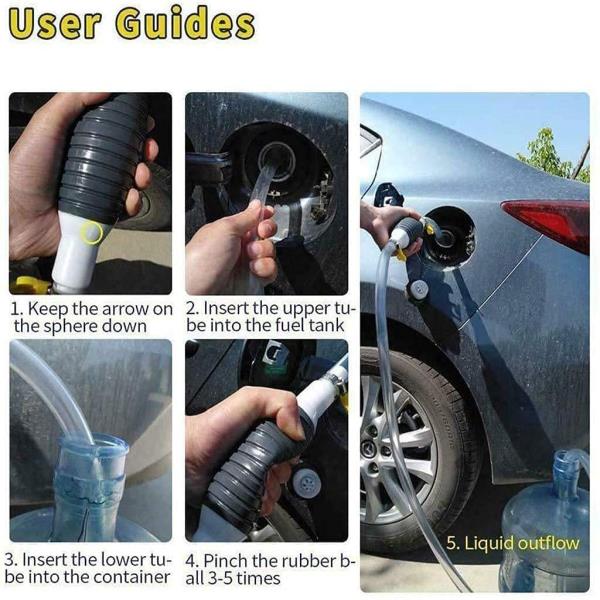 User Guides

1. Keep the arrow on the sphere down

2. Insert the upper tube into the fuel tank

3. Insert the lower tube into the container

4. Pinch the rubber ball 3-5 times

5. Liquid outflow